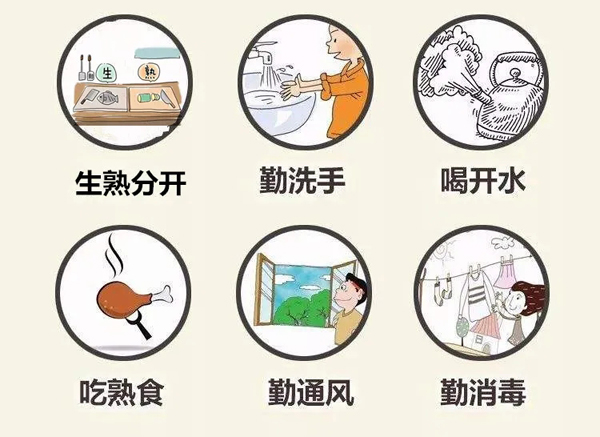 生 熟

生熟分开

勤洗手

喝开水

吃熟食

勤通风

勤消毒