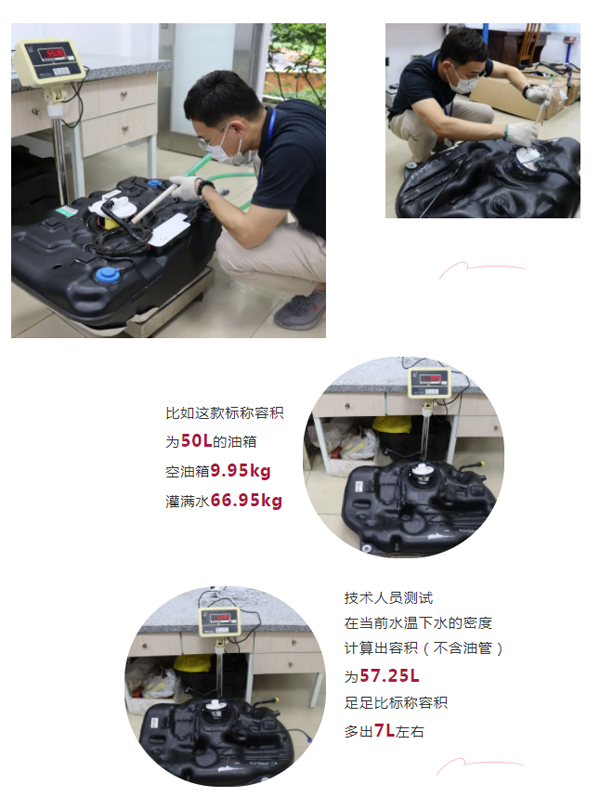 比如这款标称容积
为50L的油箱
空油箱9.95kg
灌满水66.95kg

技术人员测试
在当前水温下水的密度
计算出容积（不含油管）
为57.25L
足足比标称容积
多出7L左右