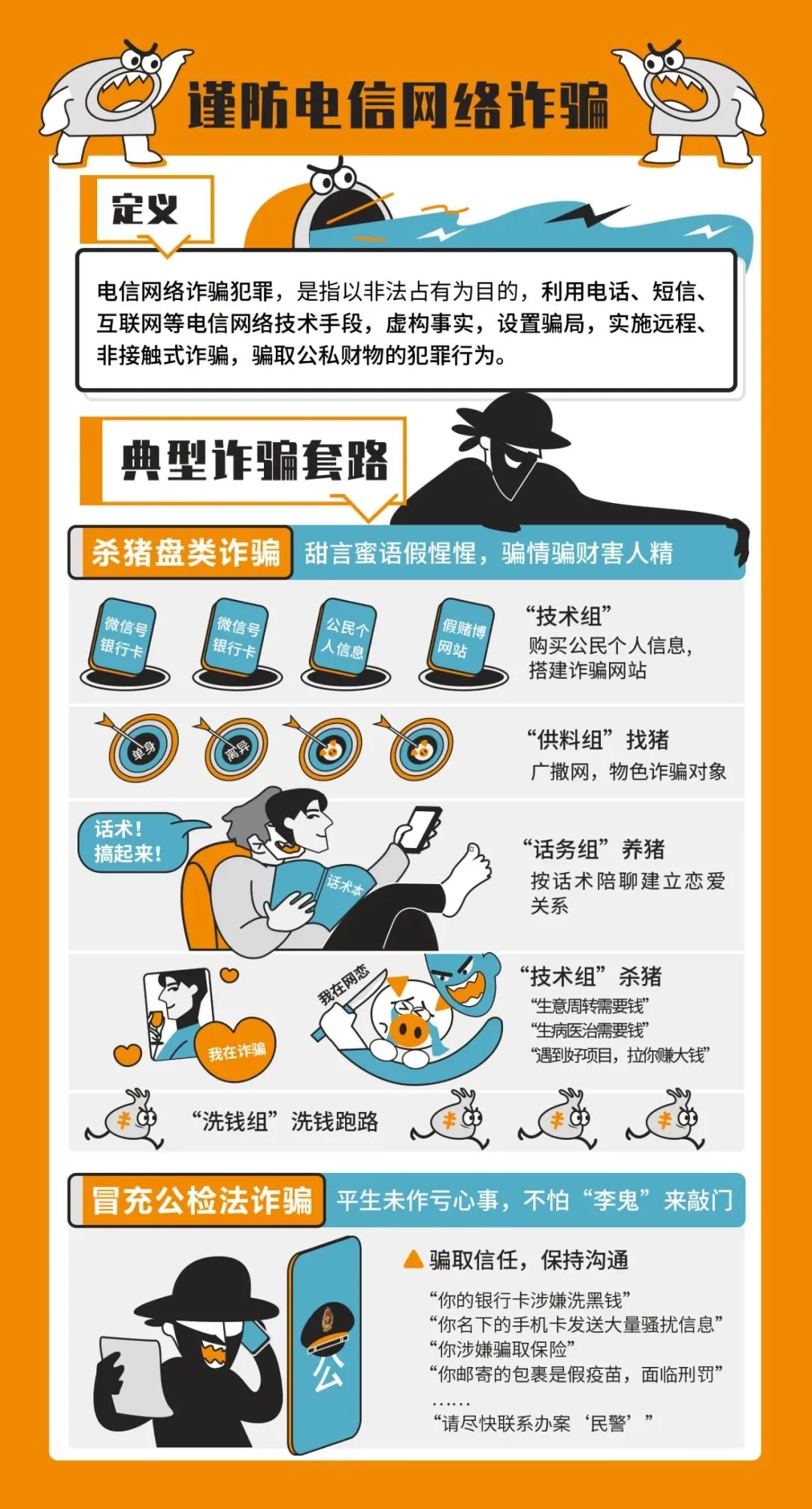 谨防电信网络诈骗

定义

电信网络诈骗犯罪，是指以非法占有为目的，利用电话、短信、互联网等电信网络技术手段，虚构事实，设置骗局，实施远程、非接触式诈骗，骗取公私财物的犯罪行为。

典型诈骗套路

杀猪盘类诈骗 甜言蜜语假惺惺，骗情骗财害人精

微信号 银行卡 微信号 银行卡 公民个人信息 假赌博网站

“技术组”
购买公民个人信息，搭建诈骗网站

单身 离异

“供料组”找猪
广撒网，物色诈骗对象

话术！搞起来！

话术本

“话务组”养猪
按话术陪聊建立恋爱关系

我在诈骗 我在网恋

“技术组”杀猪
“生意周转需要钱”
“生病医治需要钱”
“遇到好项目，拉你赚大钱”

“洗钱组”洗钱跑路

冒充公检法诈骗 平生未作亏心事，不怕“李鬼”来敲门

公

骗取信任，保持沟通
“你的银行卡涉嫌洗黑钱”
“你名下的手机卡发送大量骚扰信息”
“你涉嫌骗取保险”
“你邮寄的包裹是假疫苗，面临刑罚”
……
“请尽快联系办案‘民警’”