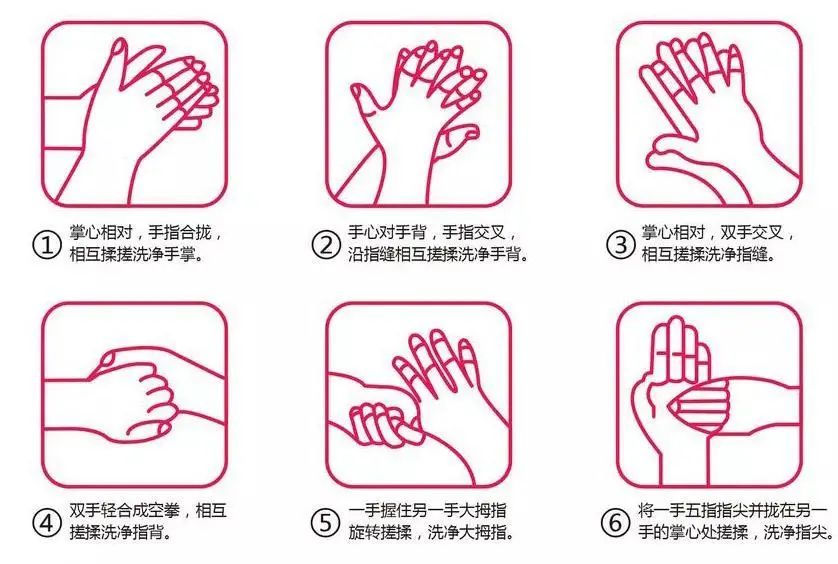 ① 掌心相对，手指合拢，相互揉搓洗净手掌。

② 手心对手背，手指交叉，沿指缝相互搓揉洗净手背。

③ 掌心相对，双手交叉，相互搓揉洗净指缝。

④ 双手轻合成空拳，相互搓揉洗净指背。

⑤ 一手握住另一手大拇指旋转搓揉，洗净大拇指。

⑥ 将一手五指指尖并拢在另一手的掌心处搓揉，洗净指尖。