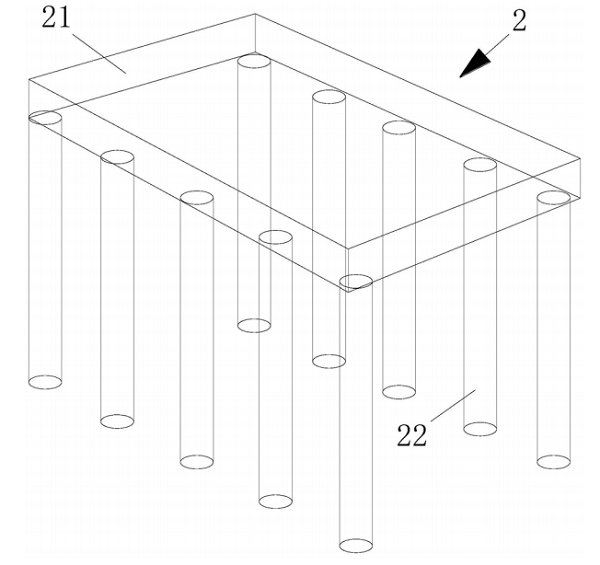 21

2

22